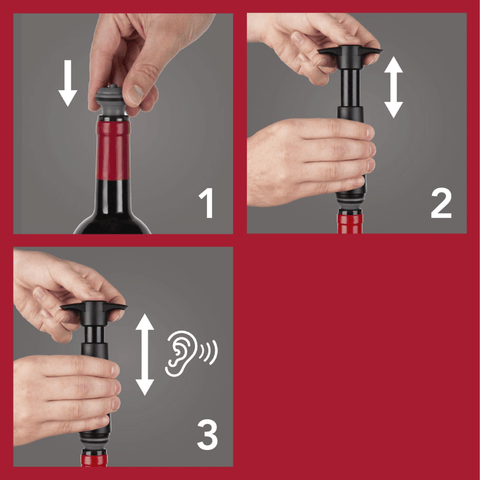 1

2

3