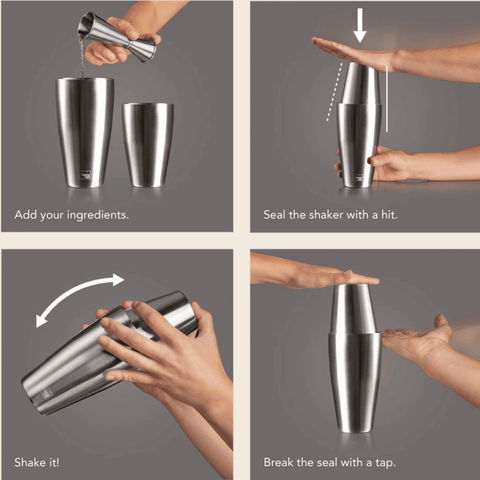 Add your ingredients.

Seal the shaker with a hit.

Shake it!

Break the seal with a tap.